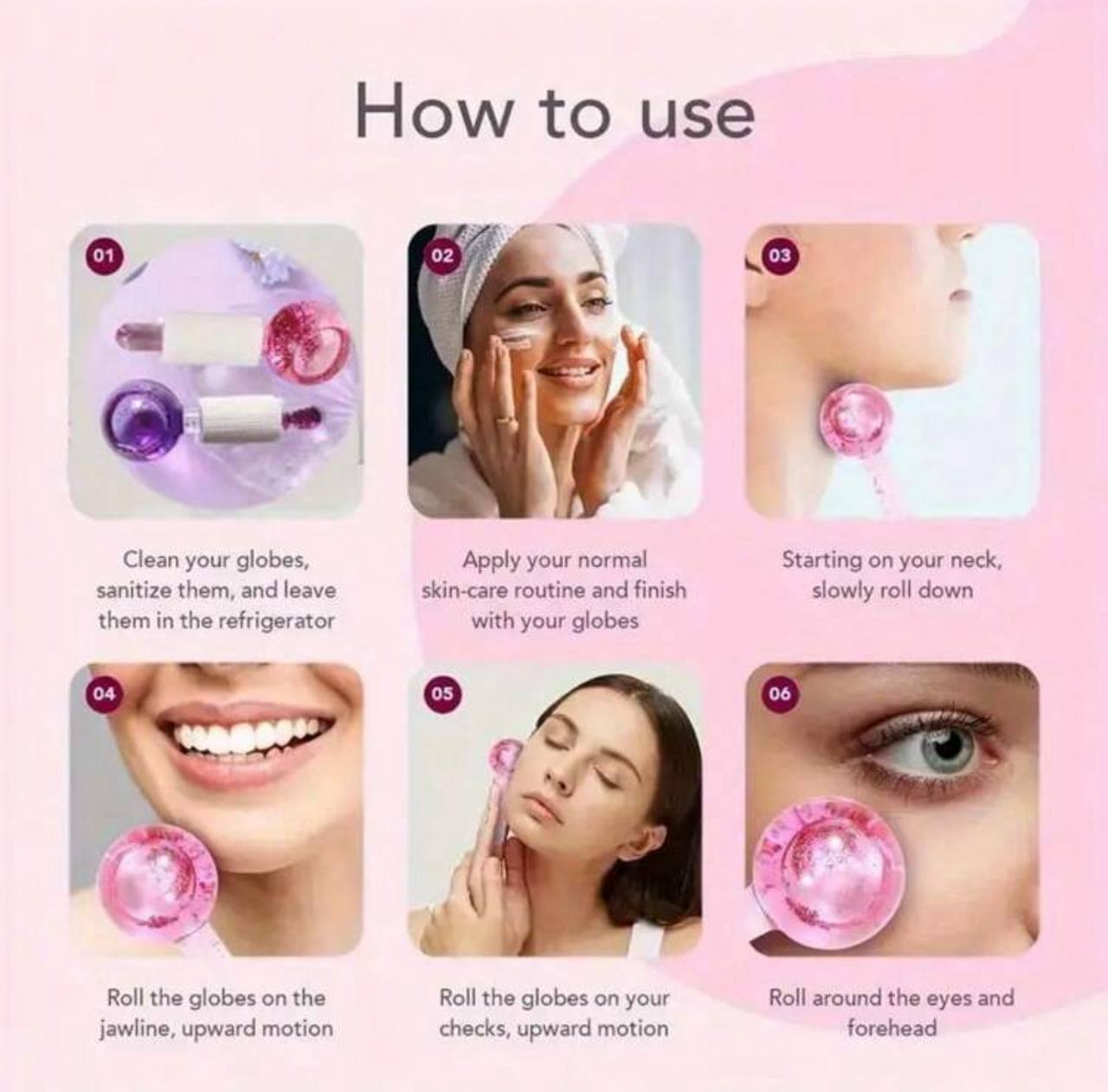 How to use

01

Clean your globes, sanitize them, and leave them in the refrigerator

02

Apply your normal skin-care routine and finish with your globes

03

Starting on your neck, slowly roll down

04

Roll the globes on the jawline, upward motion

05

Roll the globes on your checks, upward motion

06

Roll around the eyes and forehead